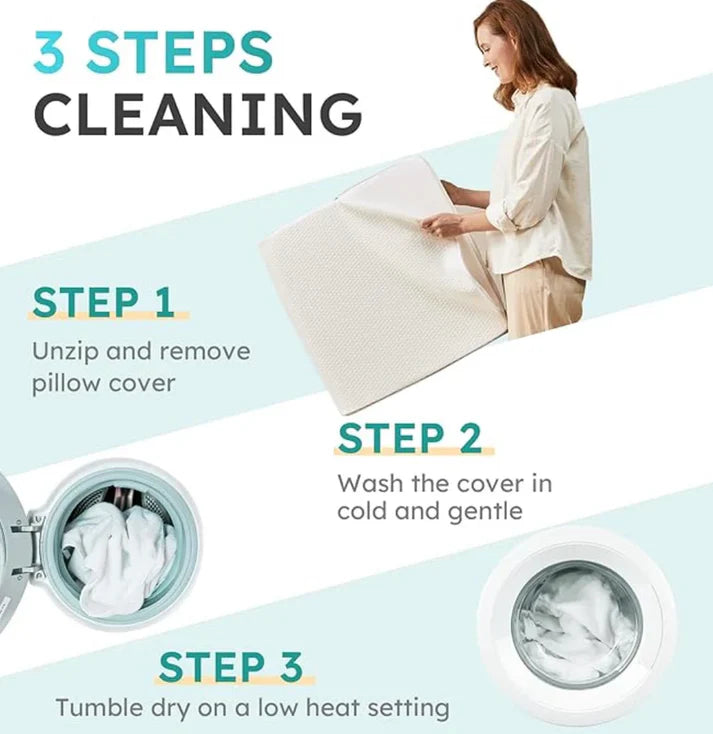 3 STEPS
CLEANING

STEP 1
Unzip and remove pillow cover

STEP 2
Wash the cover in cold and gentle

STEP 3
Tumble dry on a low heat setting